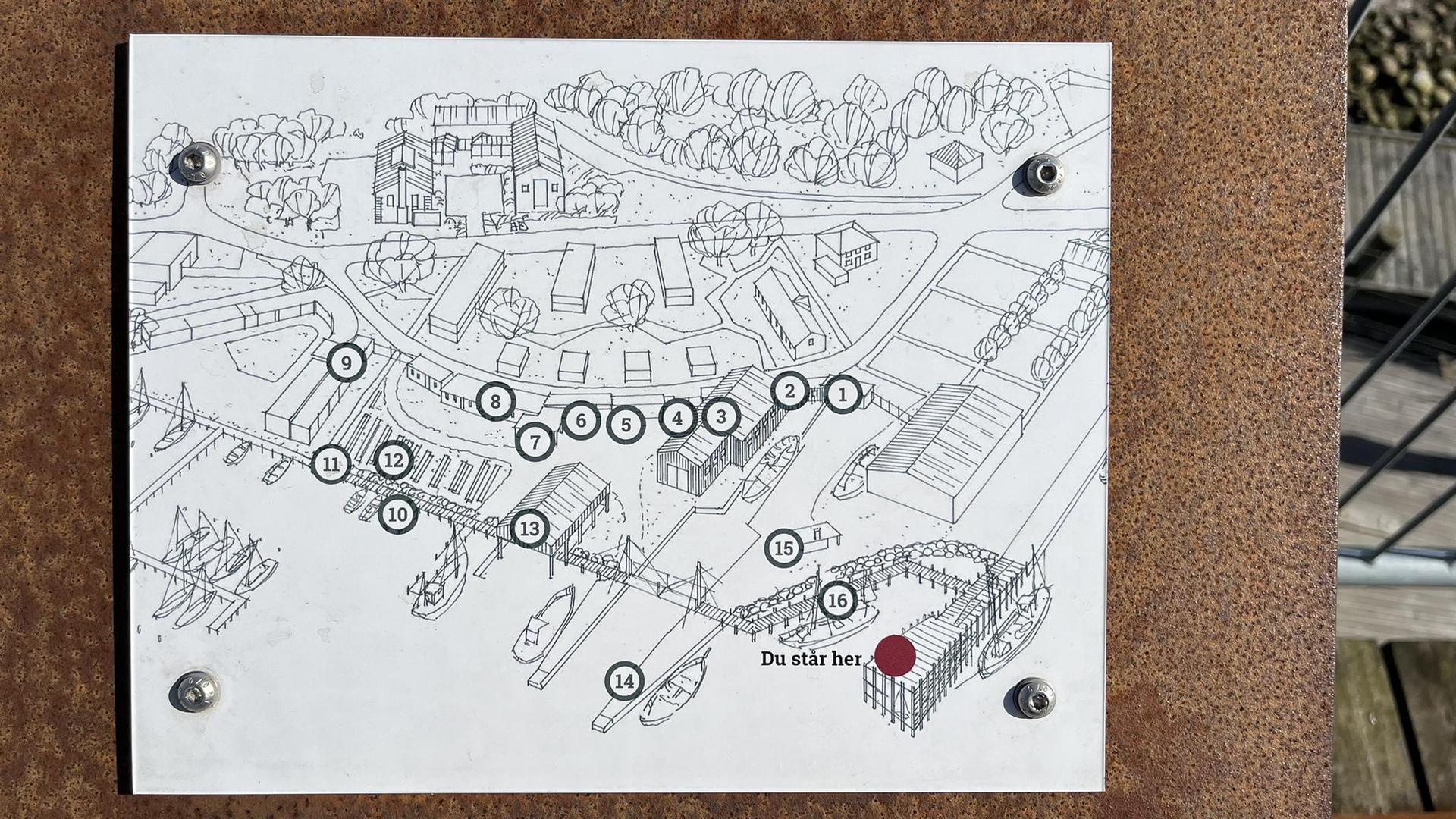 9
2
1
8
6
5
4
3
7
11
12
10
13
15
16
Du står her
14